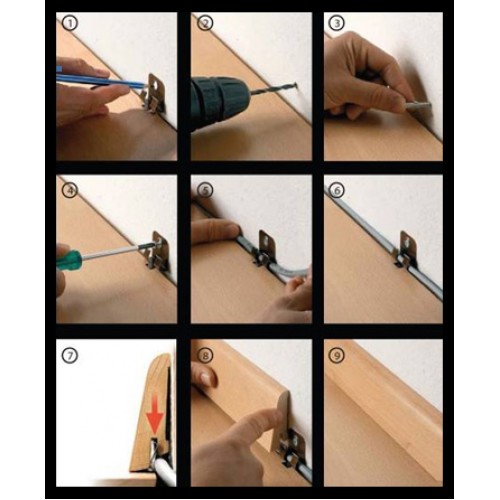 1
2
3
4
5
6
7
8
9